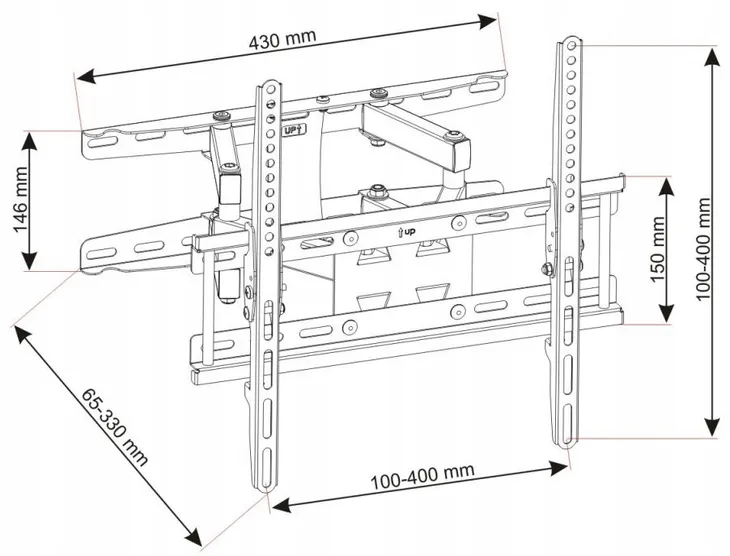 430 mm

146 mm

UP

UP

150 mm

100-400 mm

65-330 mm

100-400 mm