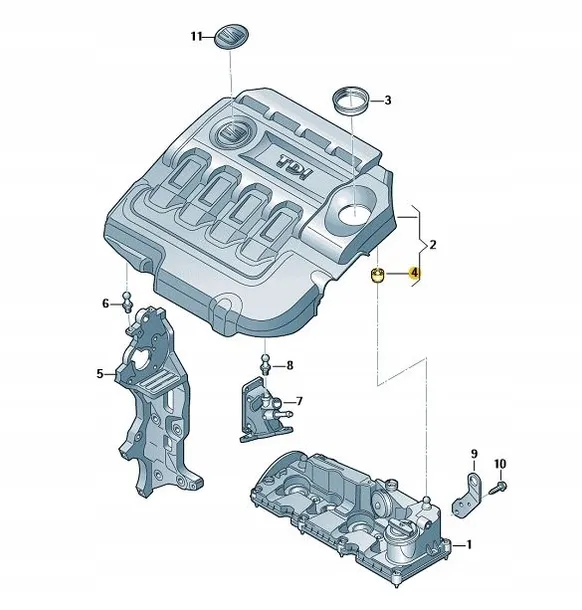 11
3
TDI
2
4
6
5
8
7
9
10
1