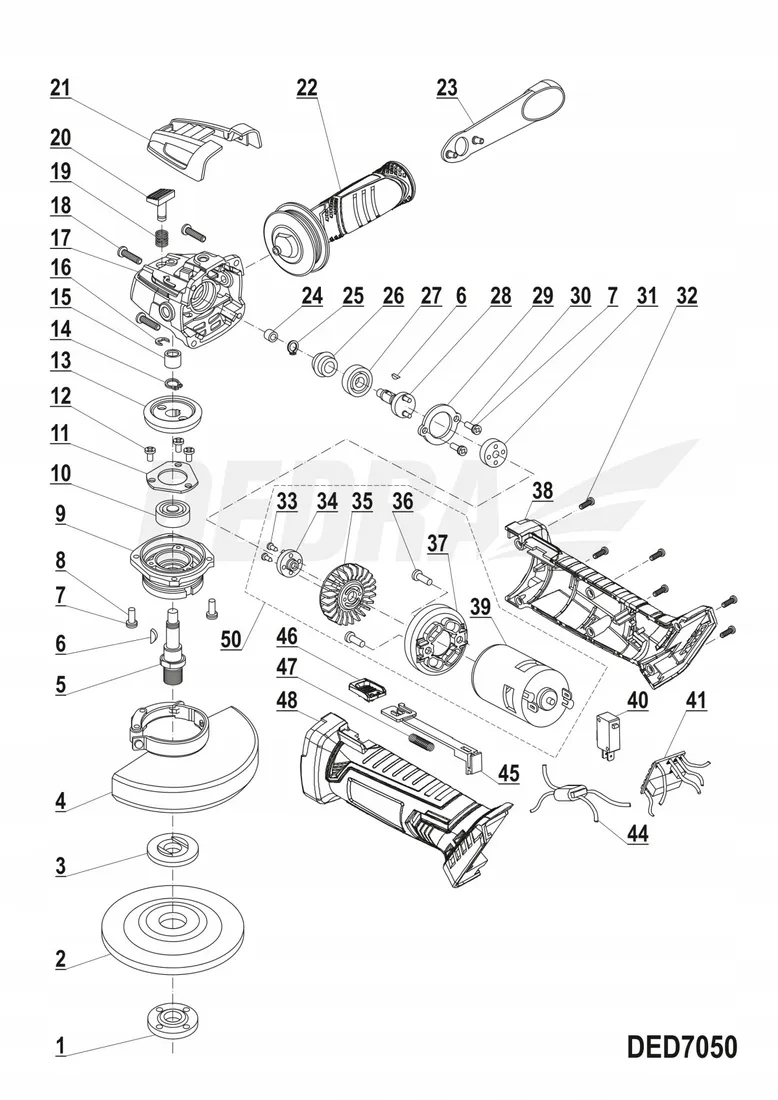 21
22
23
20
19
18
17
16
15
14
13
12
11
10
9
8
7
6
5
4
3
2
1
24 25 26 27 6 28 29 30 7 31 32
DEDRA
33 34 35 36
37
38
39
50
46
47
48
45
40
41
44
DED7050