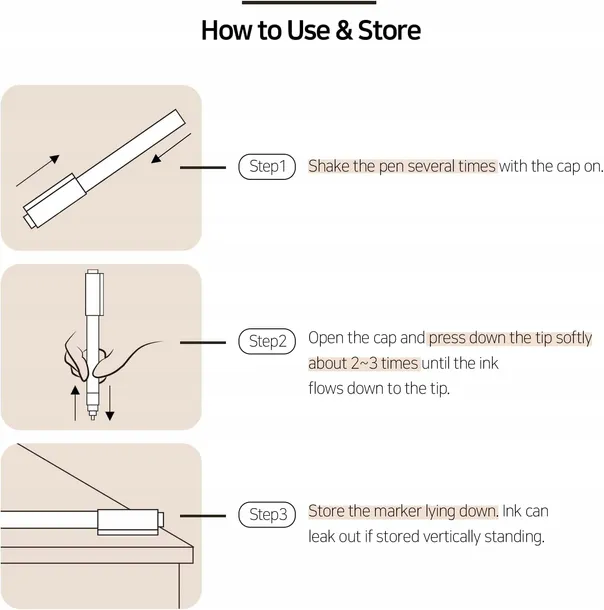 How to Use & Store

Step1 Shake the pen several times with the cap on.

Step2 Open the cap and press down the tip softly about 2~3 times until the ink flows down to the tip.

Step3 Store the marker lying down. Ink can leak out if stored vertically standing.