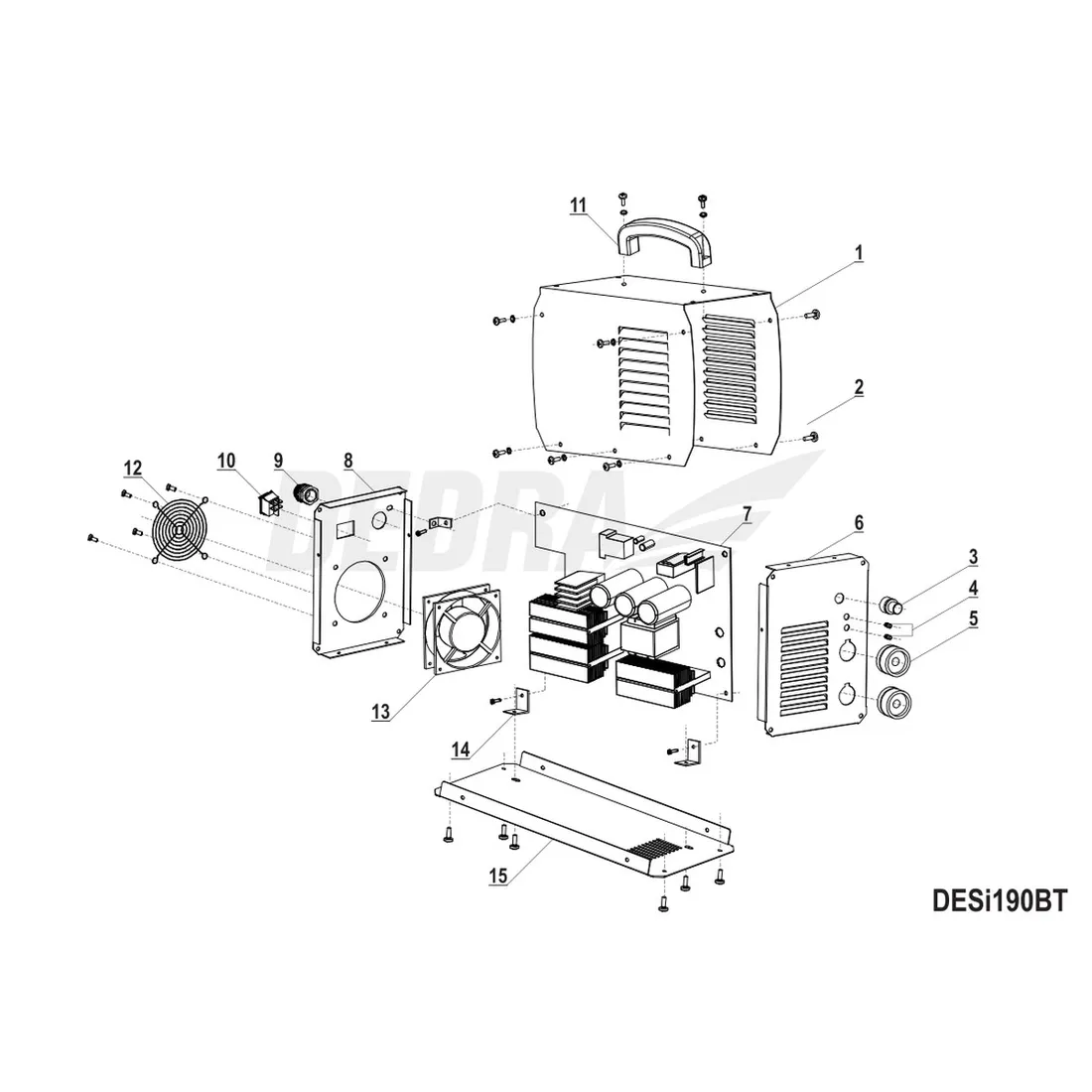 11

1

2

12

10

9

8

DEDRA

7

6

3

4

5

13

14

15

DESi190BT