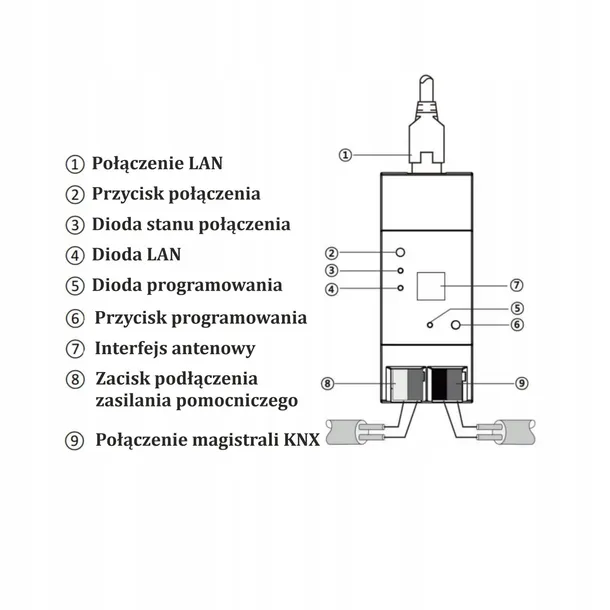 ① Połączenie LAN
② Przycisk połączenia
③ Dioda stanu połączenia
④ Dioda LAN
⑤ Dioda programowania
⑥ Przycisk programowania
⑦ Interfejs antenowy
⑧ Zacisk podłączenia zasilania pomocniczego
⑨ Połączenie magistrali KNX

①
②
③
④
⑦
⑤
⑥
⑧
⑨