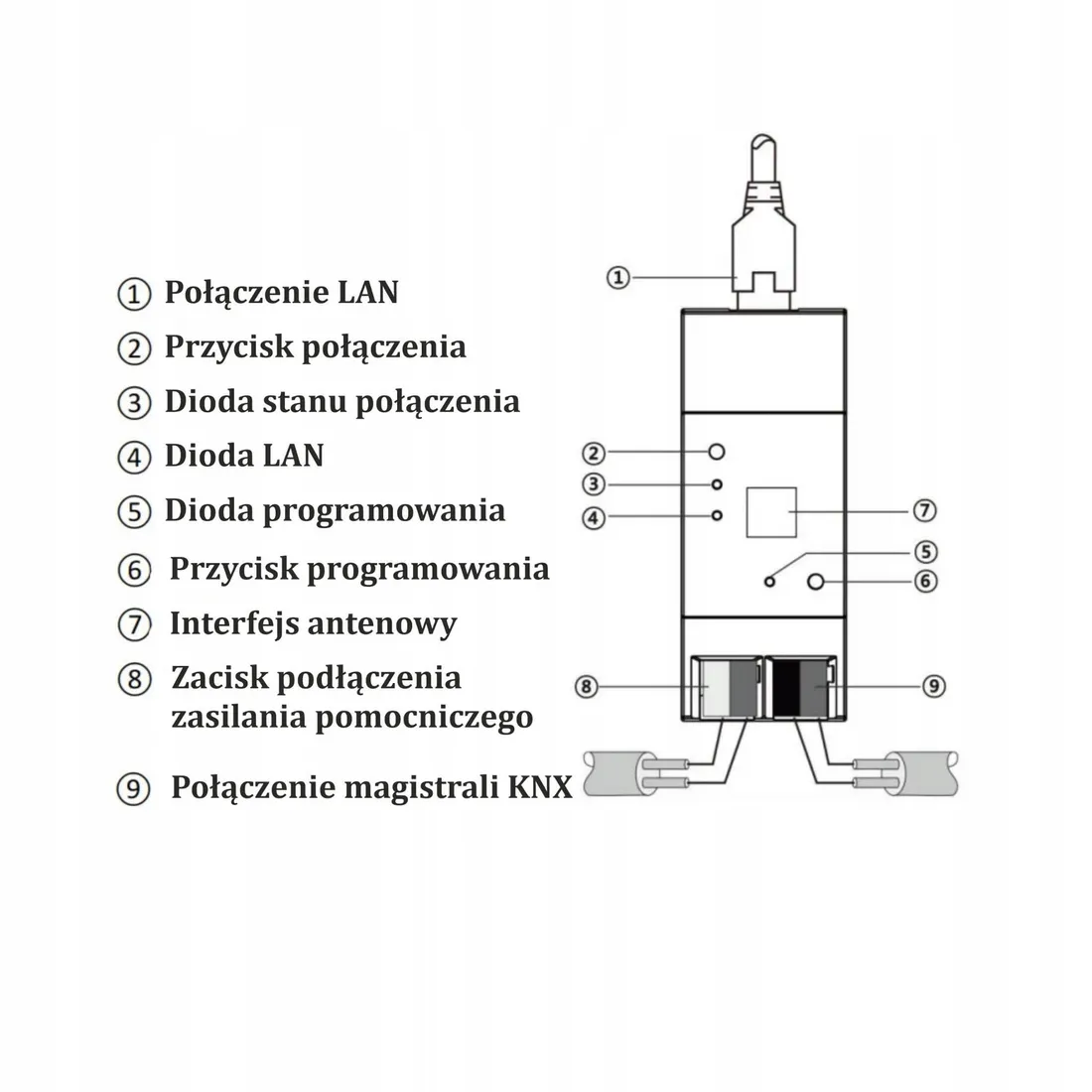 ① Połączenie LAN
② Przycisk połączenia
③ Dioda stanu połączenia
④ Dioda LAN
⑤ Dioda programowania
⑥ Przycisk programowania
⑦ Interfejs antenowy
⑧ Zacisk podłączenia zasilania pomocniczego
⑨ Połączenie magistrali KNX

①
②
③
④
⑦
⑤
⑥
⑧
⑨