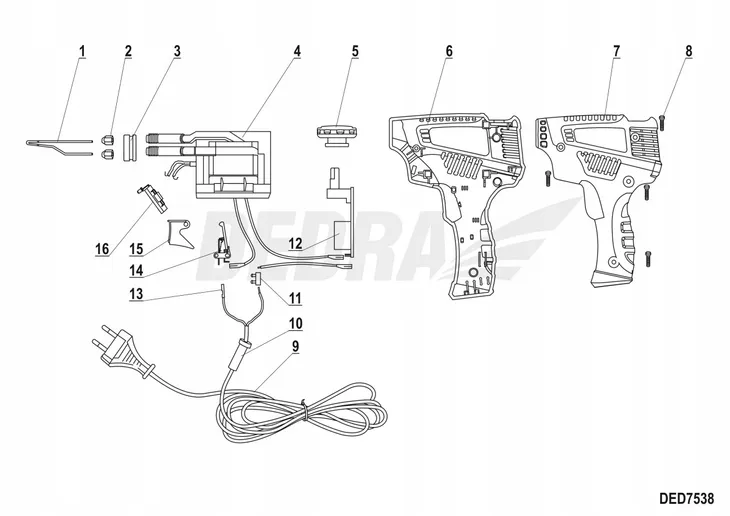 1
2
3
4
5
6
7
8
16
15
14
13
12
11
10
9
DEDRA
DED7538