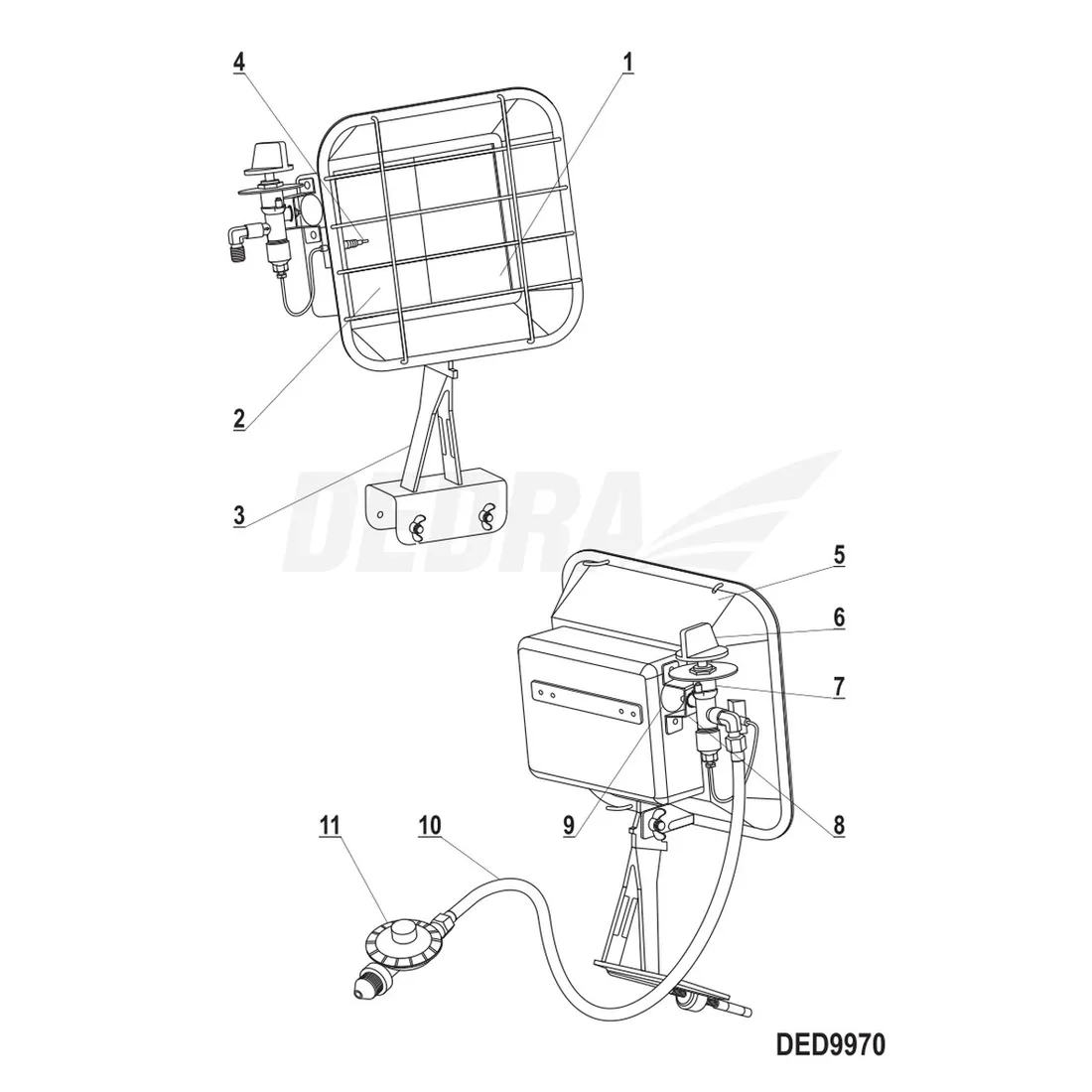 4
1
2
3
DEDRA
5
6
7
9
8
11
10
DED9970