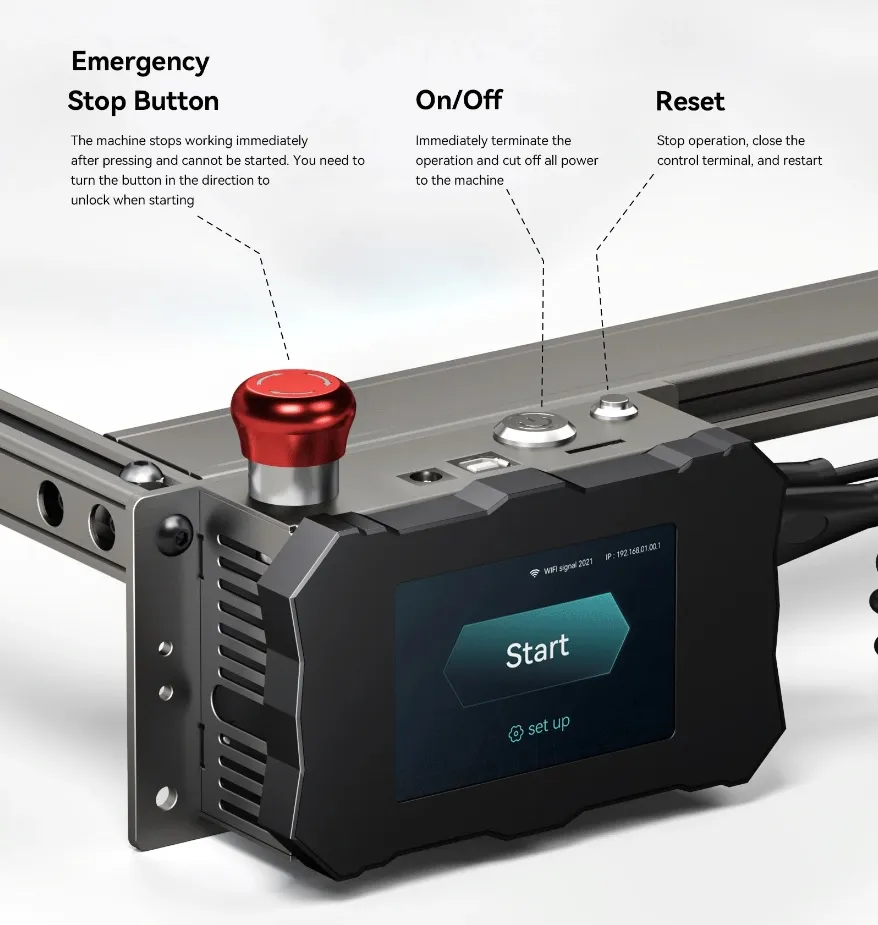 Emergency Stop Button

The machine stops working immediately after pressing and cannot be started. You need to turn the button in the direction to unlock when starting

On/Off

Immediately terminate the operation and cut off all power to the machine

Reset

Stop operation, close the control terminal, and restart

WIFI signal 2021 IP : 192.168.01.00.1

Start

set up