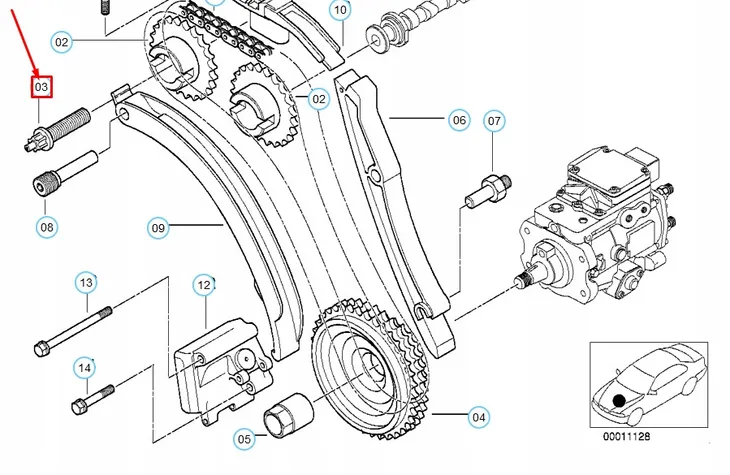 10

02

03

02

06

07

08

09

13

12

14

05

04

00011128