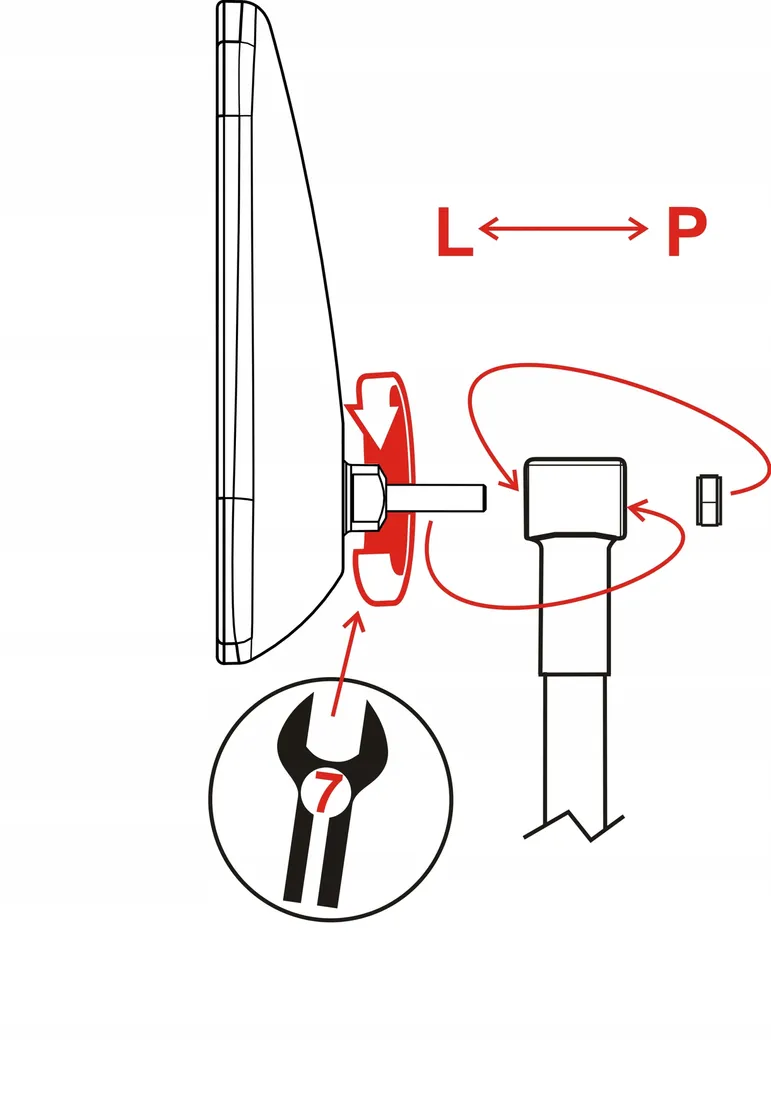 L P

7