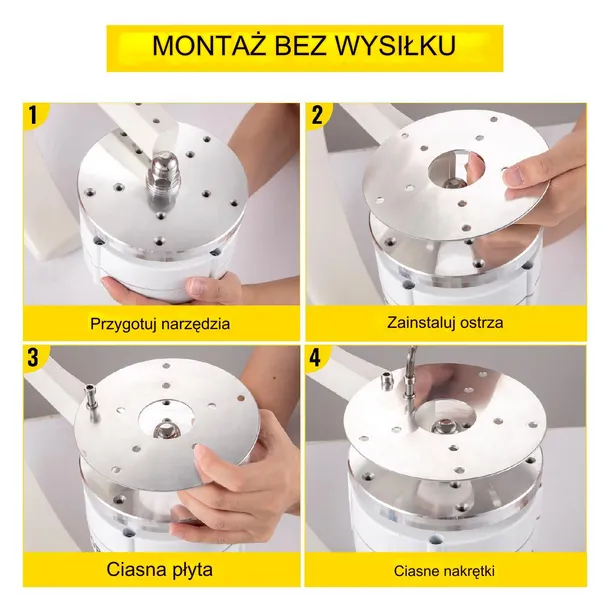 MONTAŻ BEZ WYSIŁKU

1

Przygotuj narzędzia

2

Zainstaluj ostrza

3

Ciasna płyta

4

Ciasne nakrętki