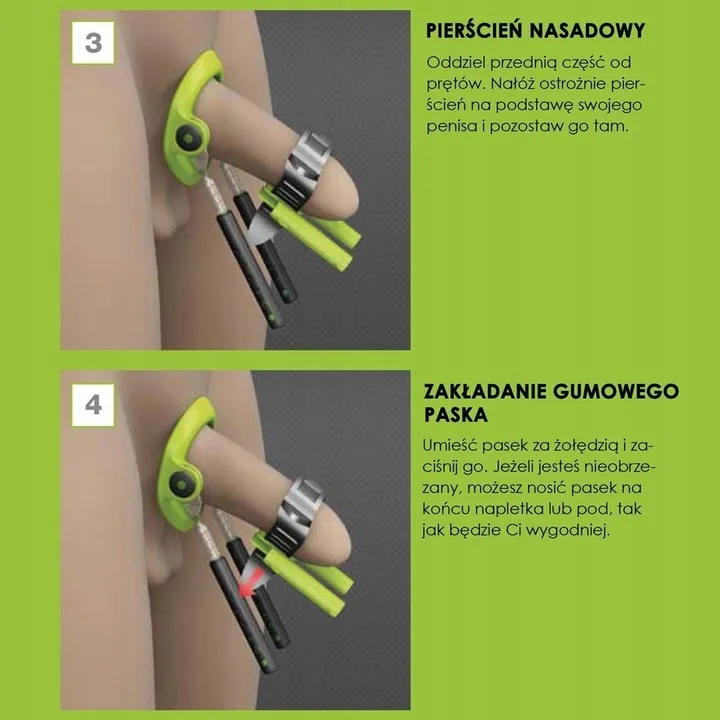 3

PIERŚCIEŃ NASADOWY

Oddziel przednią część od prętów. Nałóż ostrożnie pierścień na podstawę swojego penisa i pozostaw go tam.

4

ZAKŁADANIE GUMOWEGO PASKA

Umieść pasek za żołędzią i zaciśnij go. Jeżeli jesteś nieobrzezany, możesz nosić pasek na końcu napletka lub pod, tak jak będzie Ci wygodniej.