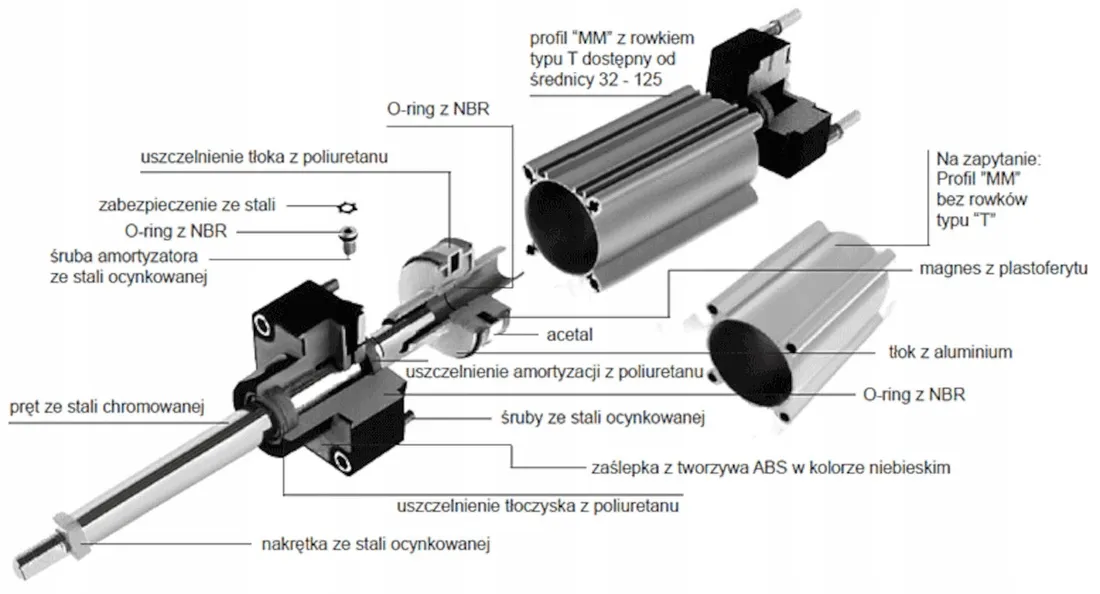 profil "MM" z rowkiem typu T dostępny od średnicy 32 - 125

O-ring z NBR

uszczelnienie tłoka z poliuretanu

zabezpieczenie ze stali

O-ring z NBR

śruba amortyzatora ze stali ocynkowanej

Na zapytanie: Profil "MM" bez rowków typu "T"

magnes z plastoferytu

acetal

tłok z aluminium

uszczelnienie amortyzacji z poliuretanu

O-ring z NBR

pręt ze stali chromowanej

śruby ze stali ocynkowanej

zaślepka z tworzywa ABS w kolorze niebieskim

uszczelnienie tłoczyska z poliuretanu

nakrętka ze stali ocynkowanej