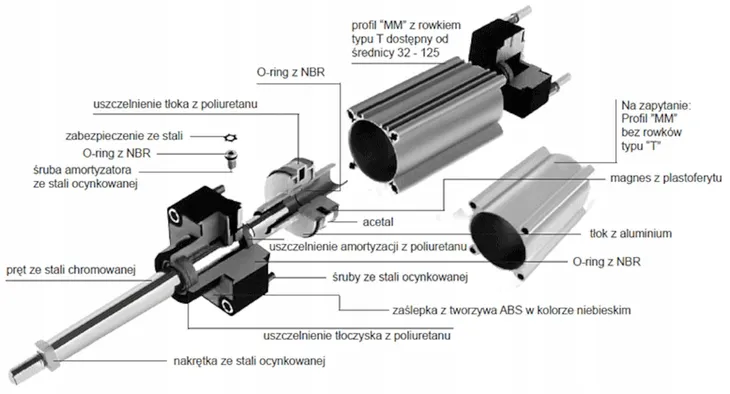 profil "MM" z rowkiem typu T dostępny od średnicy 32 - 125

O-ring z NBR

uszczelnienie tłoka z poliuretanu

zabezpieczenie ze stali

O-ring z NBR

śruba amortyzatora ze stali ocynkowanej

Na zapytanie: Profil "MM" bez rowków typu "T"

magnes z plastoferytu

acetal

tłok z aluminium

uszczelnienie amortyzacji z poliuretanu

O-ring z NBR

pręt ze stali chromowanej

śruby ze stali ocynkowanej

zaślepka z tworzywa ABS w kolorze niebieskim

uszczelnienie tłoczyska z poliuretanu

nakrętka ze stali ocynkowanej