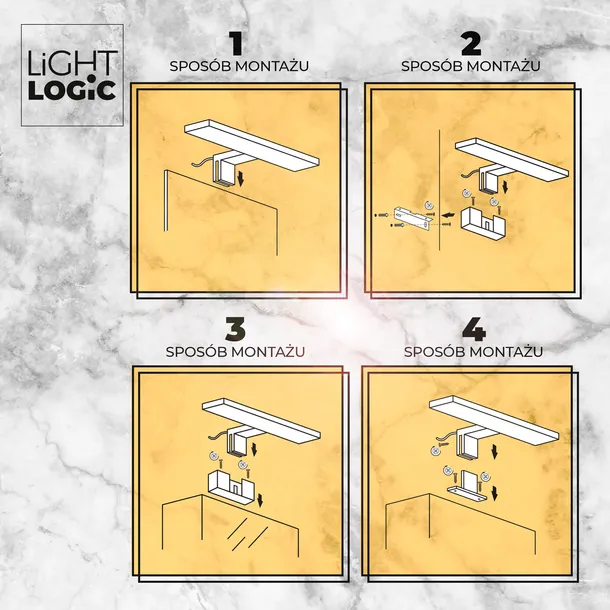 LiGHT LOGiC

1
SPOSÓB MONTAŻU

2
SPOSÓB MONTAŻU

3
SPOSÓB MONTAŻU

4
SPOSÓB MONTAŻU