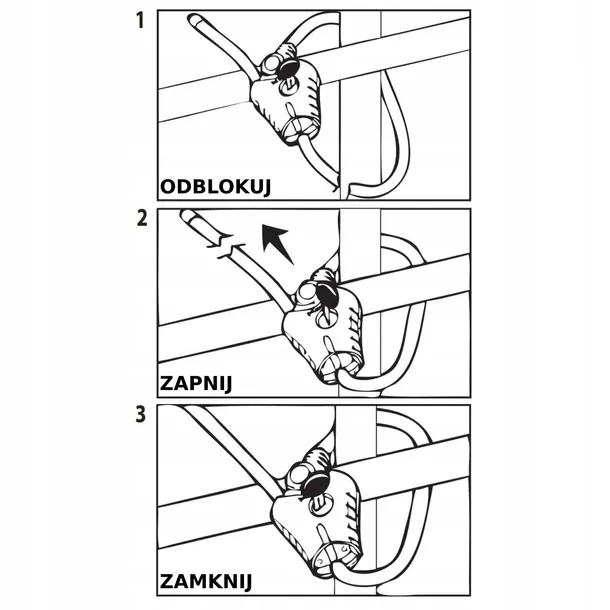 1

ODBLOKUJ

2

ZAPNIJ

3

ZAMKNIJ