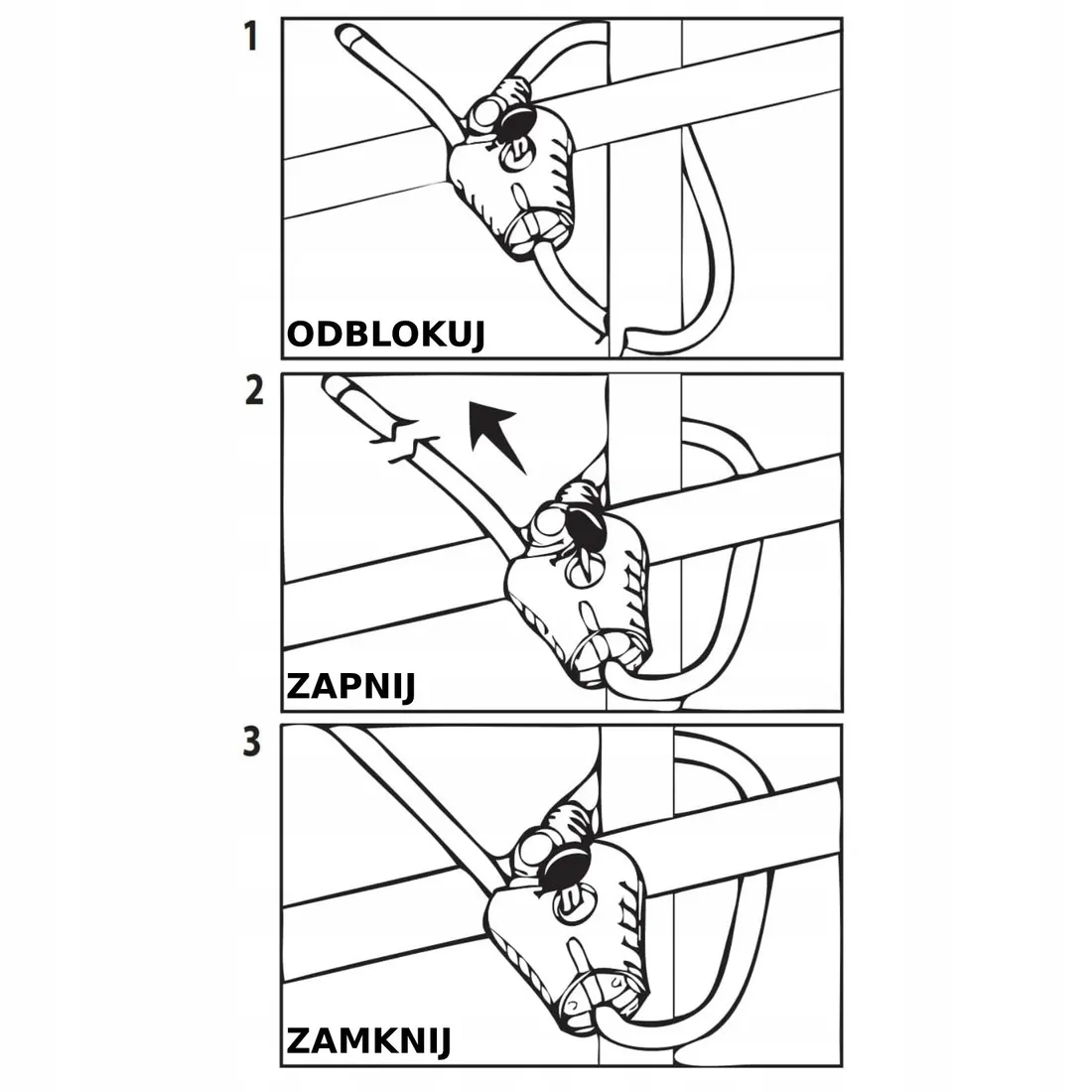 1

ODBLOKUJ

2

ZAPNIJ

3

ZAMKNIJ