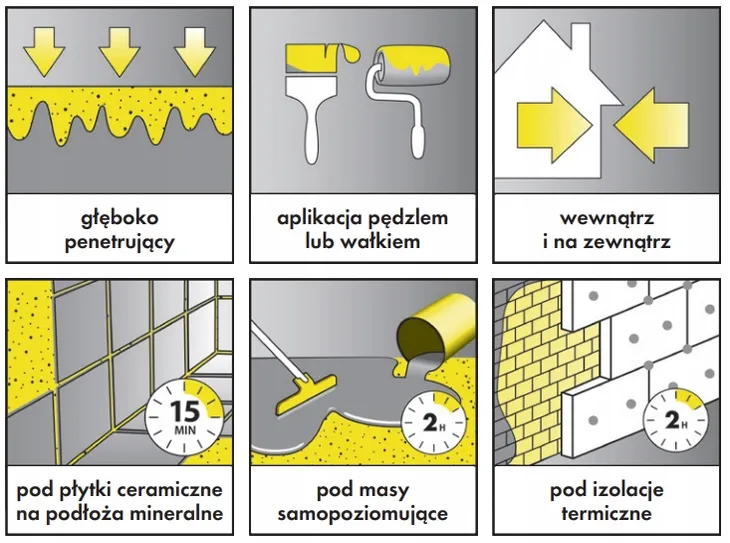 głęboko penetrujący

aplikacja pędzlem lub wałkiem

wewnątrz i na zewnątrz

15 MIN

pod płytki ceramiczne na podłoża mineralne

2 H

pod masy samopoziomujące

2 H

pod izolacje termiczne