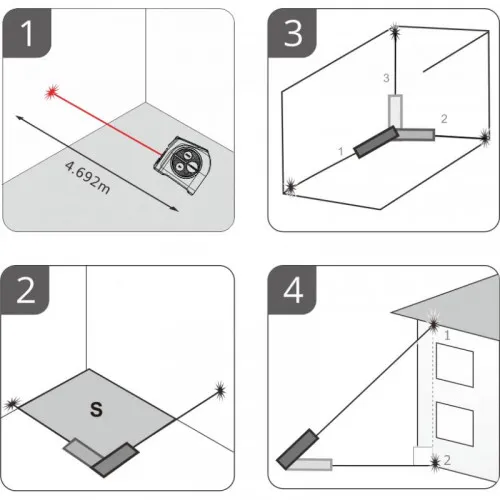 1

4.692m

3

3

2

1

2

S

4

1

2