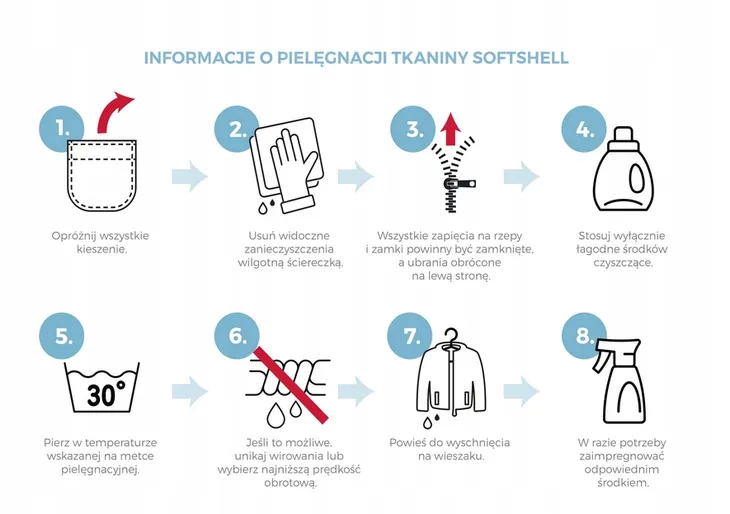 INFORMACJE O PIELĘGNACJI TKANINY SOFTSHELL

1.

Opróżnij wszystkie kieszenie.

2.

Usuń widoczne zanieczyszczenia wilgotną ściereczką.

3.

Wszystkie zapięcia na rzepy i zamki powinny być zamknięte, a ubrania obrócone na lewą stronę.

4.

Stosuj wyłącznie łagodne środków czyszczące.

5.

30°

Pierz w temperaturze wskazanej na metce pielęgnacyjnej.

6.

Jeśli to możliwe, unikaj wirowania lub wybierz najniższą prędkość obrotową.

7.

Powieś do wyschnięcia na wieszaku.

8.

W razie potrzeby zaimpregnować odpowiednim środkiem.