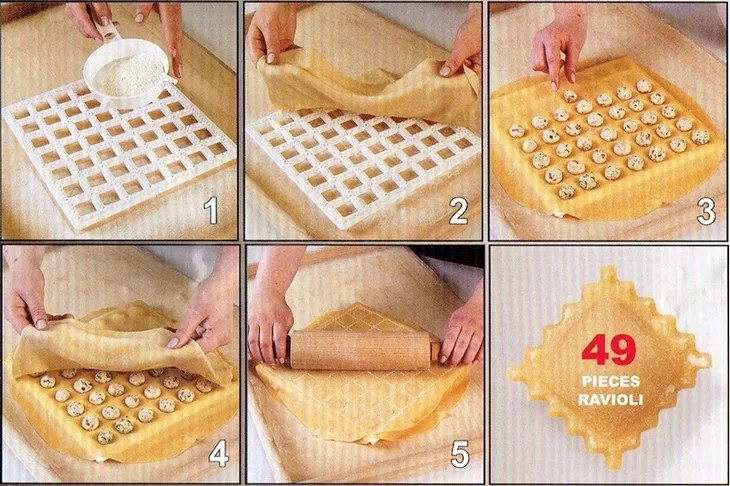 1

2

3

4

5

49
PIECES
RAVIOLI