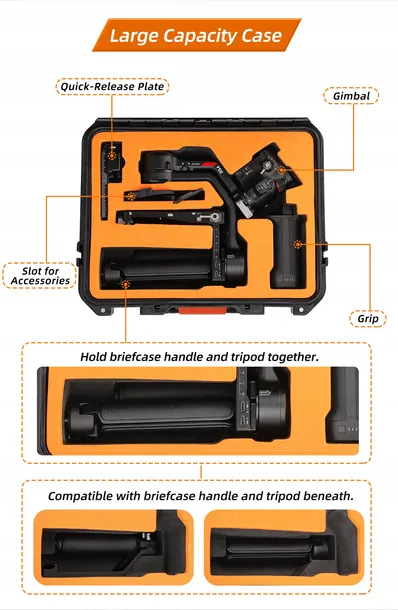 Large Capacity Case

Quick-Release Plate

Gimbal

Slot for Accessories

Grip

Hold briefcase handle and tripod together.

Compatible with briefcase handle and tripod beneath.