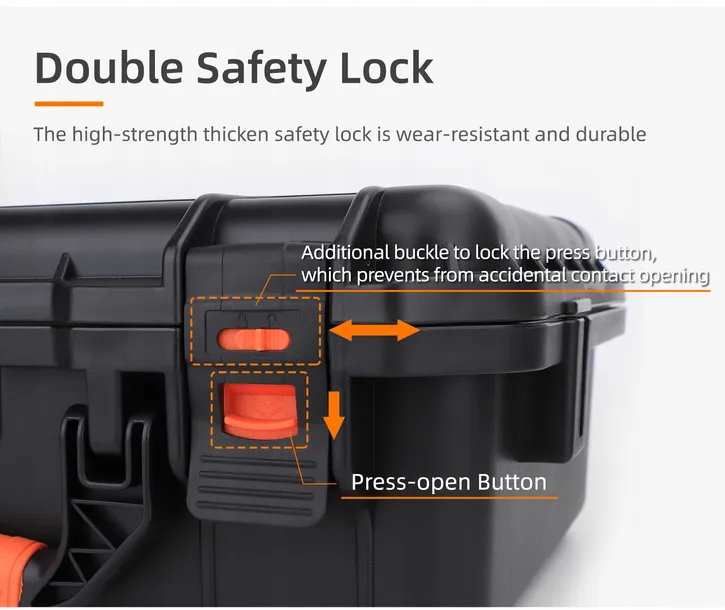 Double Safety Lock

The high-strength thicken safety lock is wear-resistant and durable

Additional buckle to lock the press button, which prevents from accidental contact opening

Press-open Button