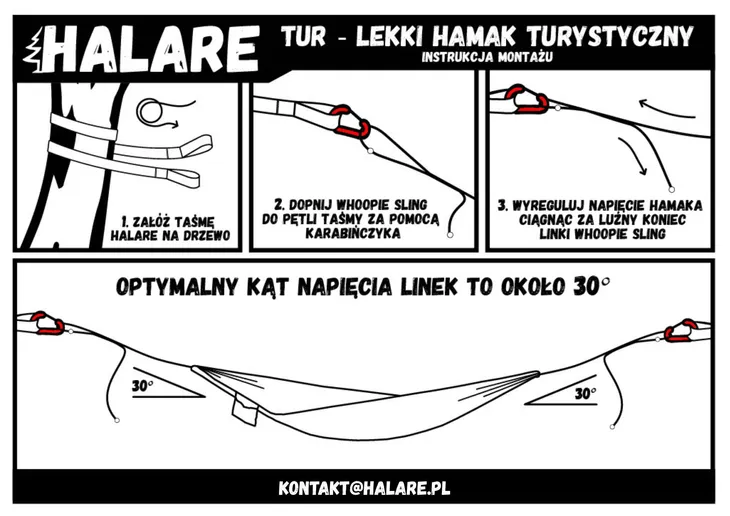 HALARE

TUR - LEKKI HAMAK TURYSTYCZNY
INSTRUKCJA MONTAŻU

1. ZAŁÓŻ TAŚMĘ HALARE NA DRZEWO

2. DOPNIJ WHOOPIE SLING DO PĘTLI TAŚMY ZA POMOCĄ KARABIŃCZYKA

3. WYREGULUJ NAPIĘCIE HAMAKA CIĄGNĄC ZA LUŹNY KONIEC LINKI WHOOPIE SLING

OPTYMALNY KĄT NAPIĘCIA LINEK TO OKOŁO 30°

30°

30°

KONTAKT@HALARE.PL