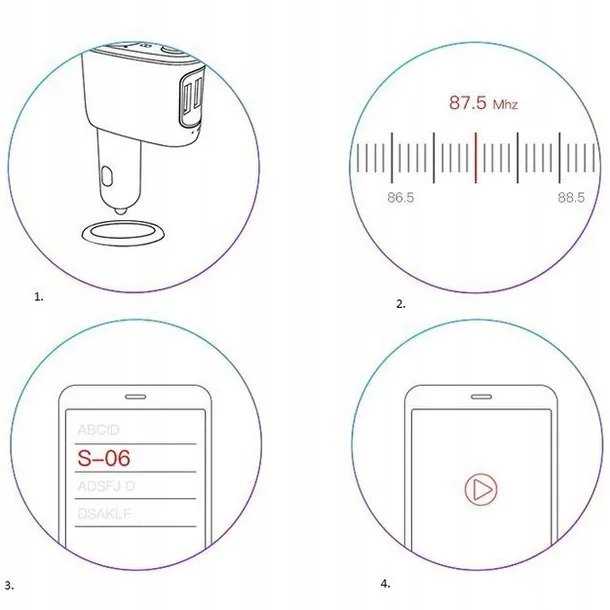 1.

87.5 Mhz

86.5

88.5

2.

ABCID

S–06

ADSFJ D

DSAKLF

3.

4.