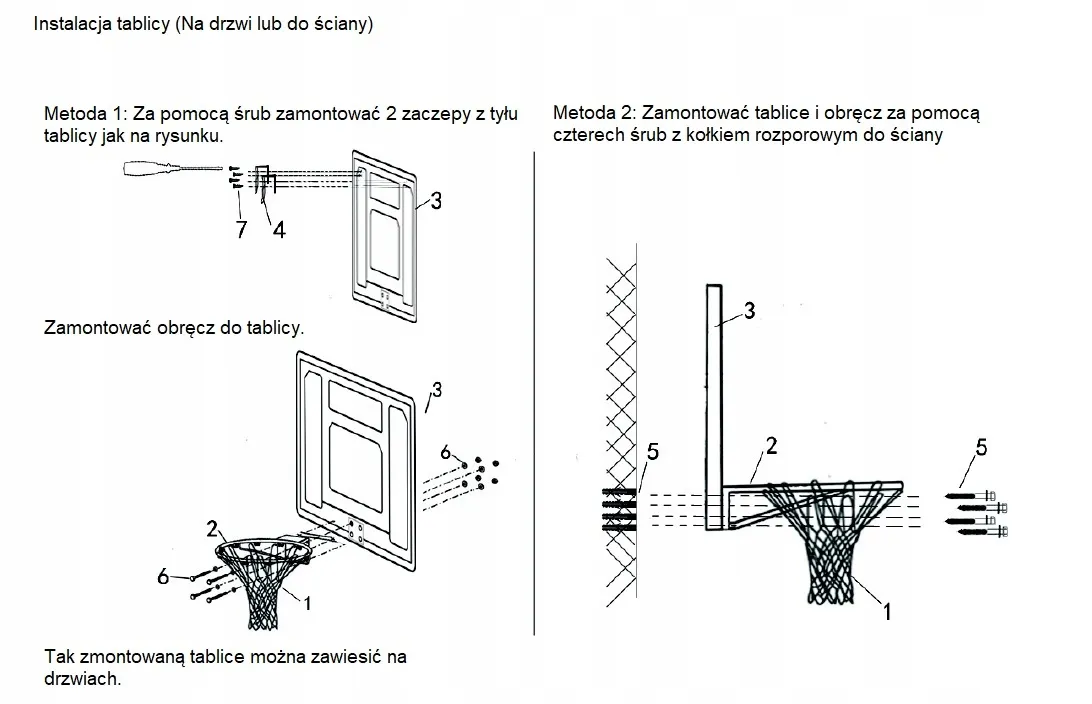 Instalacja tablicy (Na drzwi lub do ściany)

Metoda 1: Za pomocą śrub zamontować 2 zaczepy z tyłu tablicy jak na rysunku.

7 4 3

Zamontować obręcz do tablicy.

3 6 2 6 1

Tak zmontowaną tablice można zawiesić na drzwiach.

Metoda 2: Zamontować tablice i obręcz za pomocą czterech śrub z kołkiem rozporowym do ściany

3 2 5 5 1