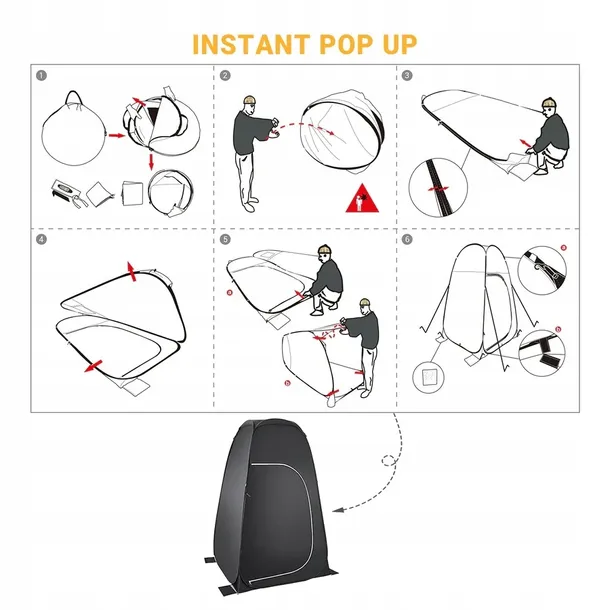 INSTANT POP UP

1

2

3

4

5

a

b

6

a

b