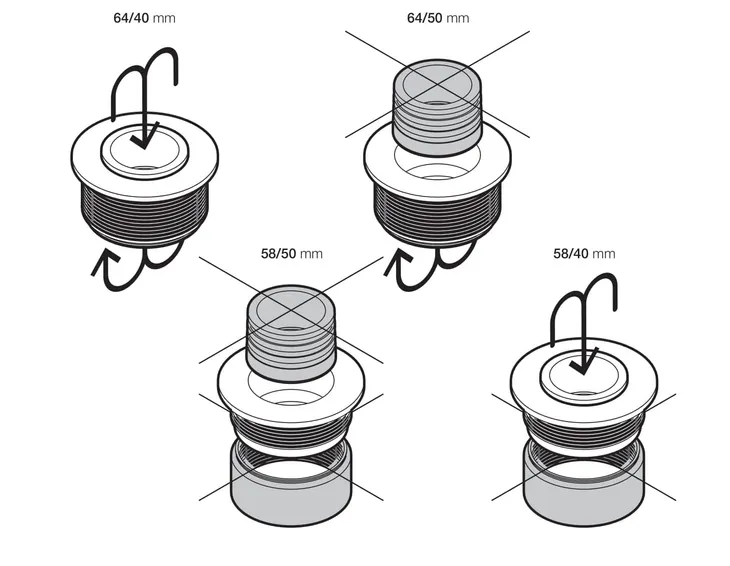 64/40 mm

64/50 mm

58/50 mm

58/40 mm