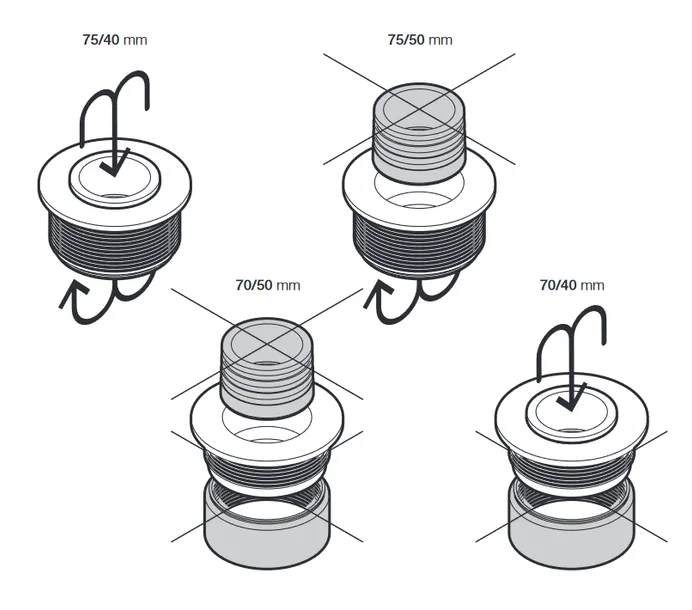 75/40 mm

75/50 mm

70/50 mm

70/40 mm