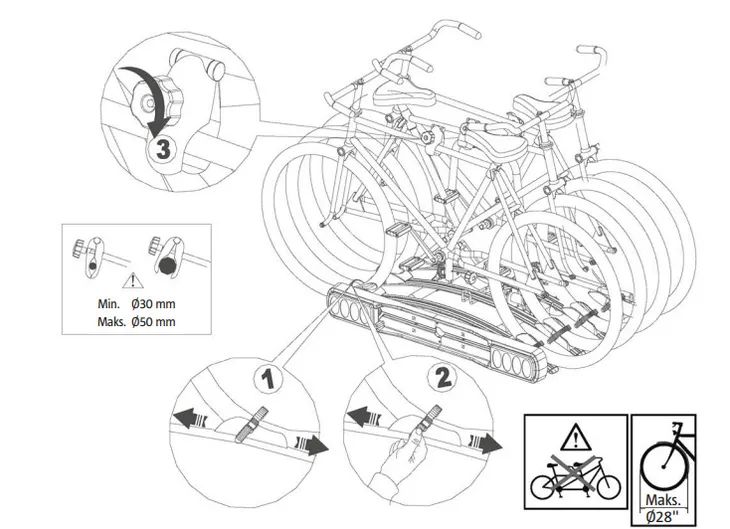 3

Min. Ø30 mm
Maks. Ø50 mm

1

2

Maks.
Ø28"