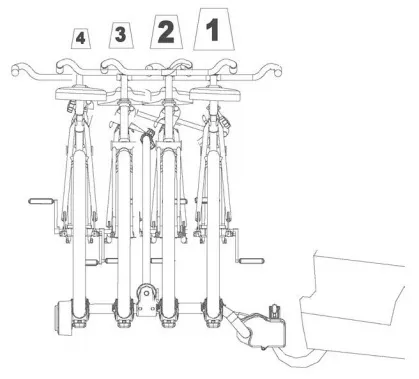 4 3 2 1