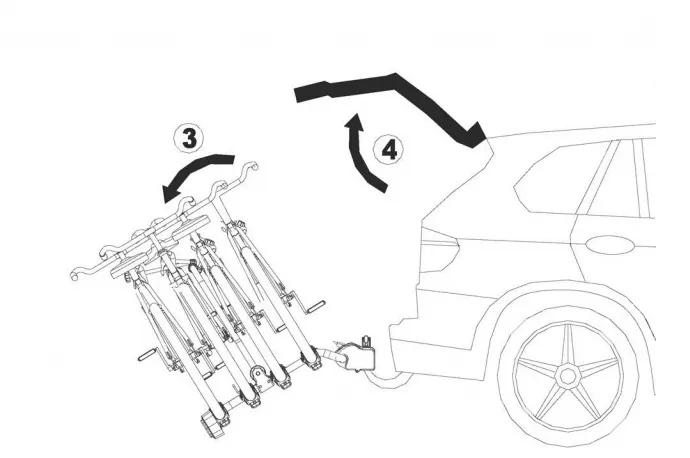 3

4