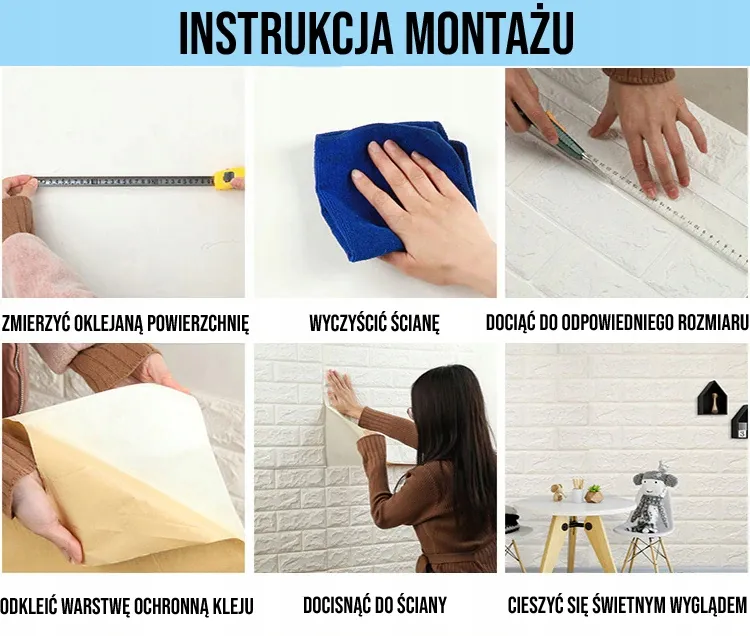 INSTRUKCJA MONTAŻU

ZMIERZYĆ OKLEJANĄ POWIERZCHNIĘ

WYCZYŚCIĆ ŚCIANĘ

DOCIĄĆ DO ODPOWIEDNIEGO ROZMIARU

ODKLEIĆ WARSTWĘ OCHRONNĄ KLEJU

DOCISNĄĆ DO ŚCIANY

CIESZYĆ SIĘ ŚWIETNYM WYGLĄDEM