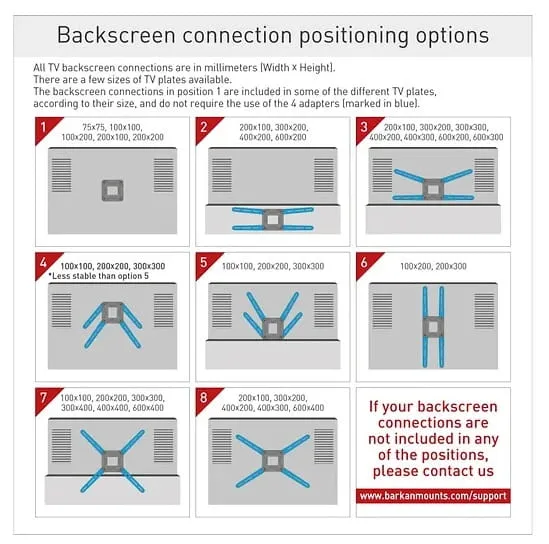 Backscreen connection positioning options

All TV backscreen connections are in millimeters (Width × Height).
There are a few sizes of TV plates available.
The backscreen connections in position 1 are included in some of the different TV plates, according to their size, and do not require the use of the 4 adapters (marked in blue).

1
75x75, 100x100, 100x200, 200x100, 200x200

2
200x100, 300x200, 400x200, 600x200

3
200x100, 300x200, 300x300, 400x200, 400x300, 600x200, 600x300

4
100x100, 200x200, 300x300
*Less stable than option 5

5
100x100, 200x200, 300x300

6
100x200, 200x300

7
100x100, 200x200, 300x300, 300x400, 400x400, 600x400

8
200x100, 300x200, 400x200, 400x300, 600x400

If your backscreen connections are not included in any of the positions, please contact us

www.barkanmounts.com/support