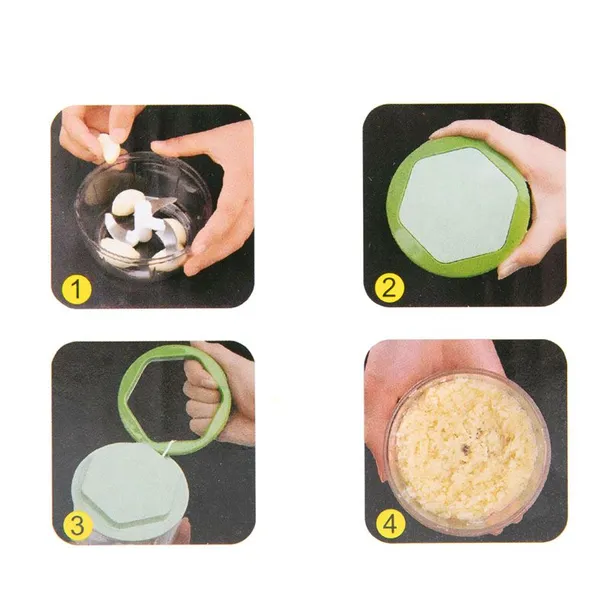 1
2
3
4