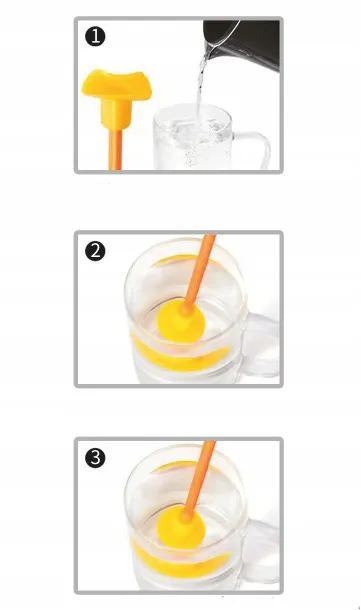 1

2

3