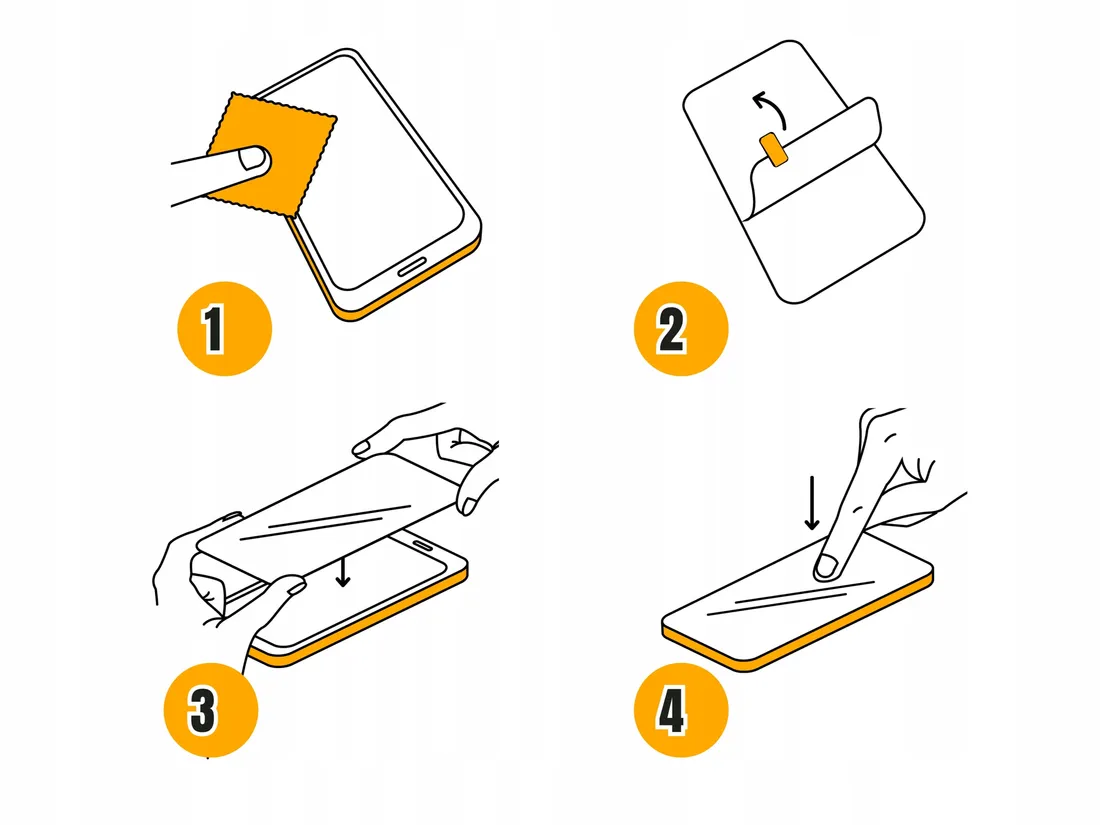 1

2

3

4