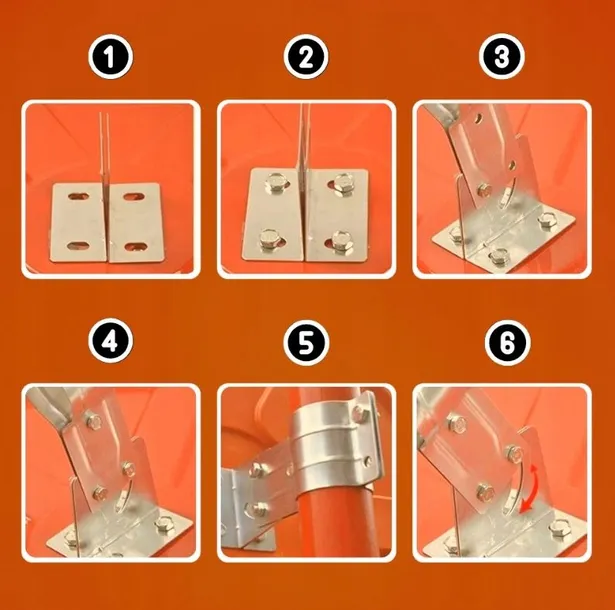 1

2

3

4

5

6