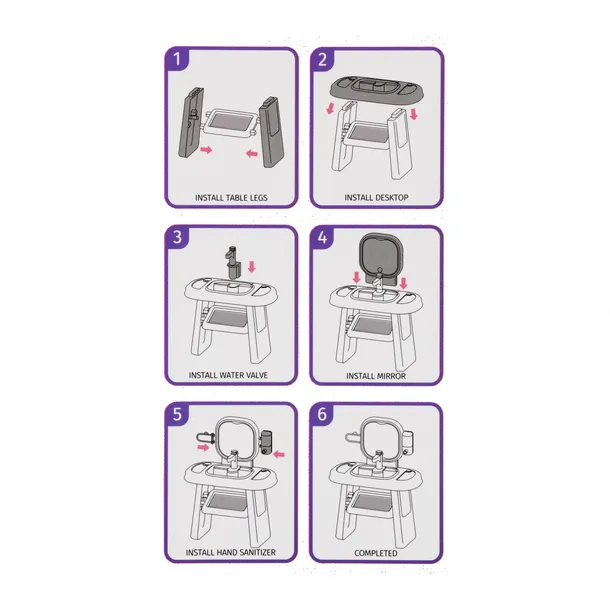 1
INSTALL TABLE LEGS

2
INSTALL DESKTOP

3
INSTALL WATER VALVE

4
INSTALL MIRROR

5
INSTALL HAND SANITIZER

6
COMPLETED