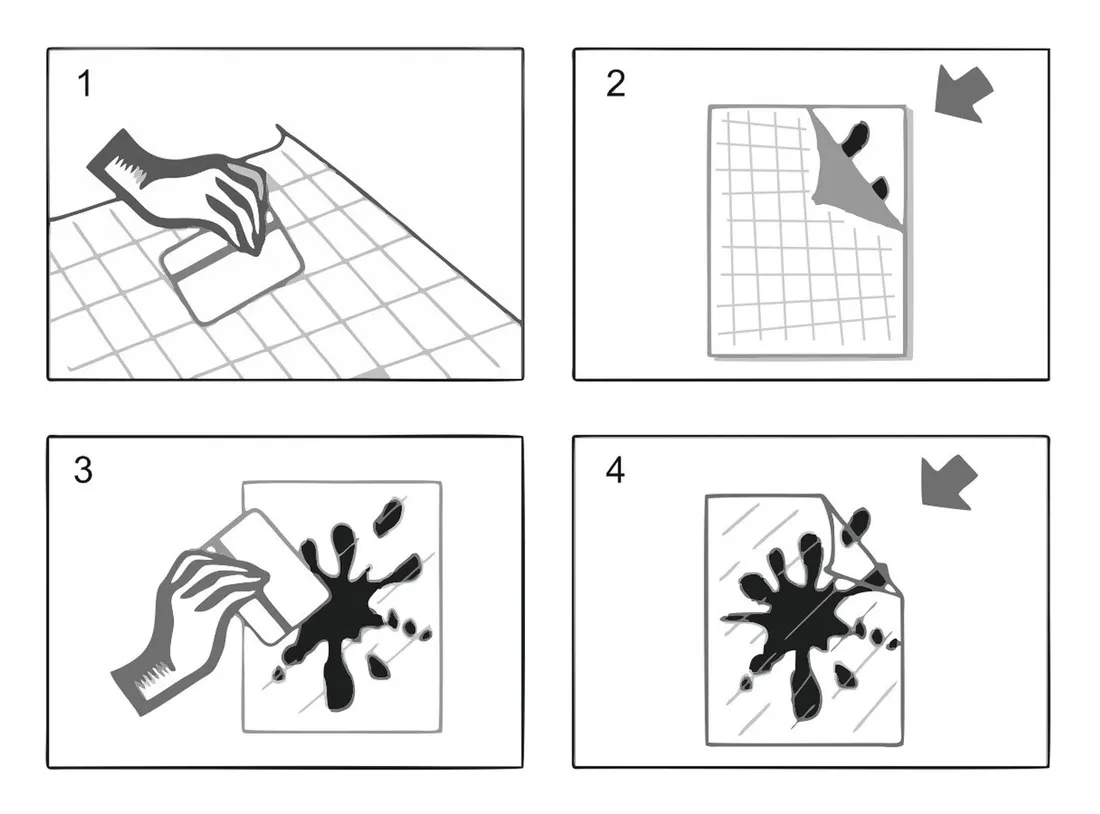 1

2

3

4