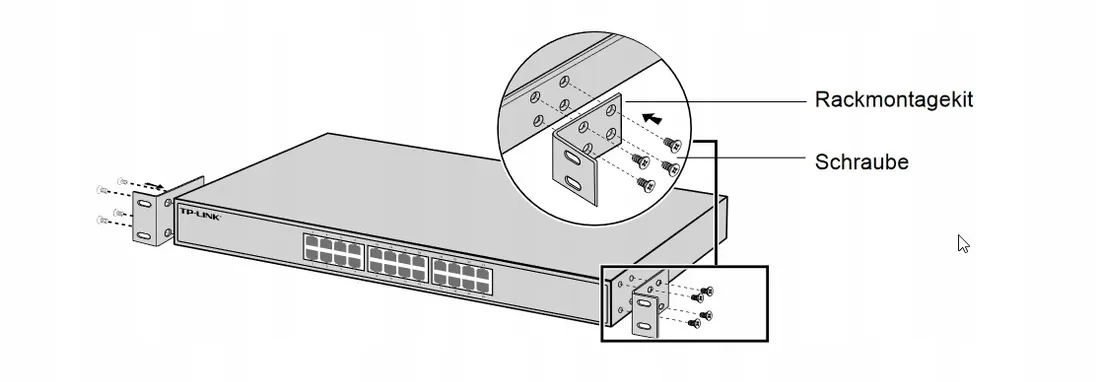 Rackmontagekit

Schraube

TP-LINK