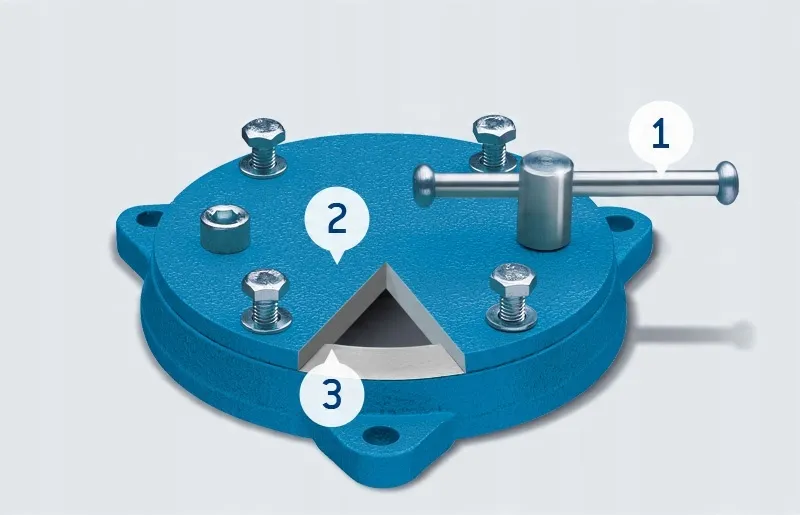 1
2
3