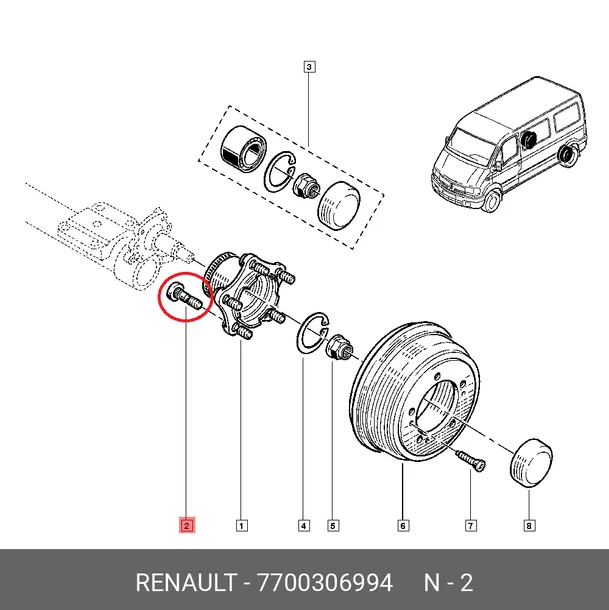 3

2

1

4

5

6

7

8

RENAULT - 7700306994 N - 2