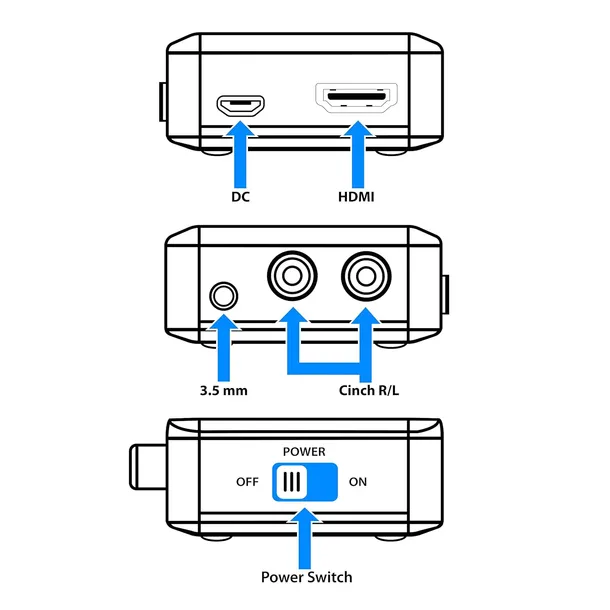 DC
HDMI

3.5 mm
Cinch R/L

POWER
OFF
ON

Power Switch