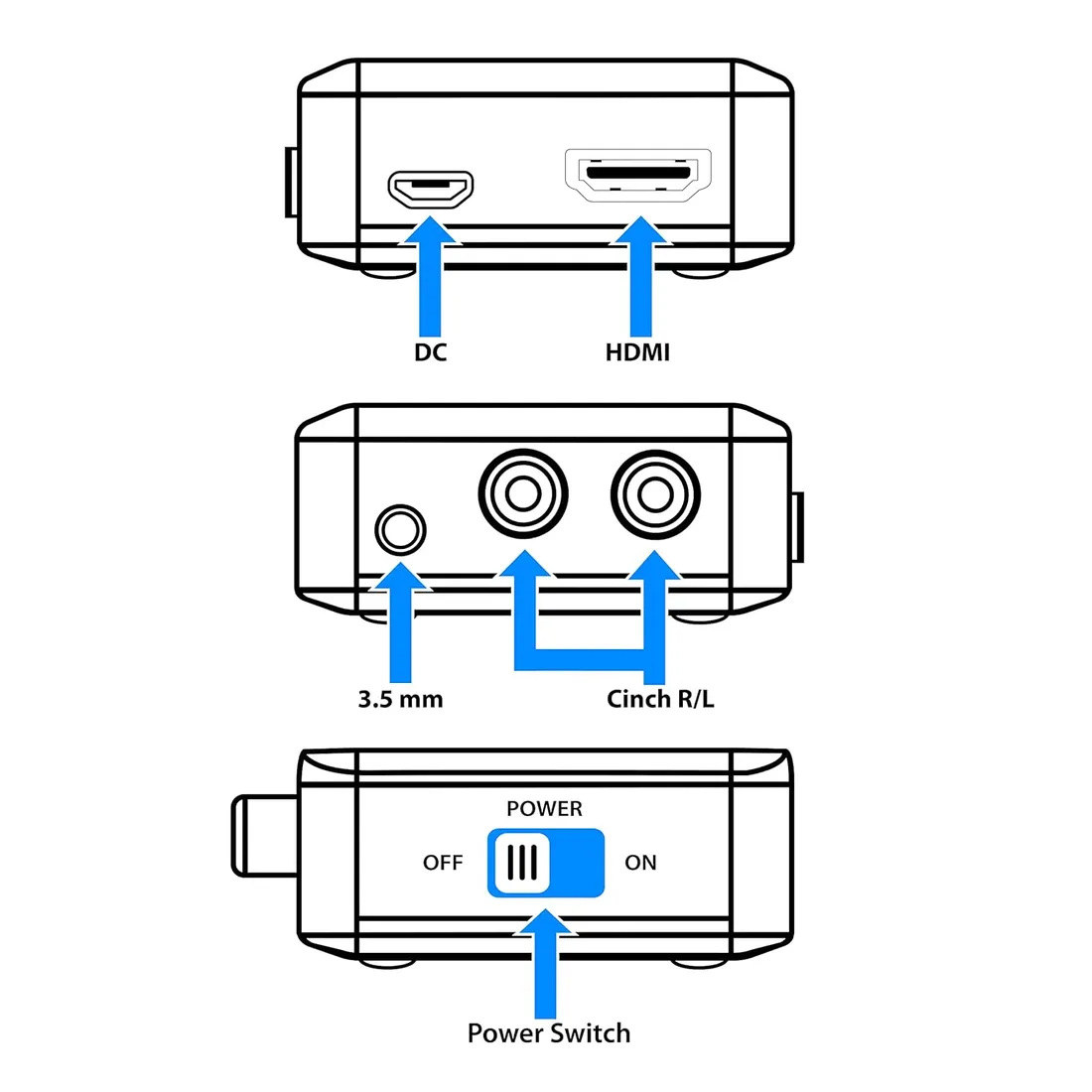 DC
HDMI

3.5 mm
Cinch R/L

POWER
OFF
ON
Power Switch