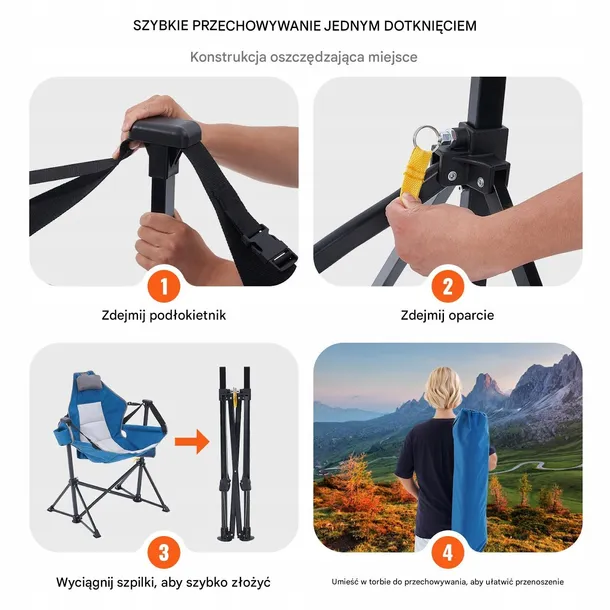 SZYBKIE PRZECHOWYWANIE JEDNYM DOTKNIĘCIEM

Konstrukcja oszczędzająca miejsce

1

Zdejmij podłokietnik

2

Zdejmij oparcie

3

Wyciągnij szpilki, aby szybko złożyć

4

Umieść w torbie do przechowywania, aby ułatwić przenoszenie