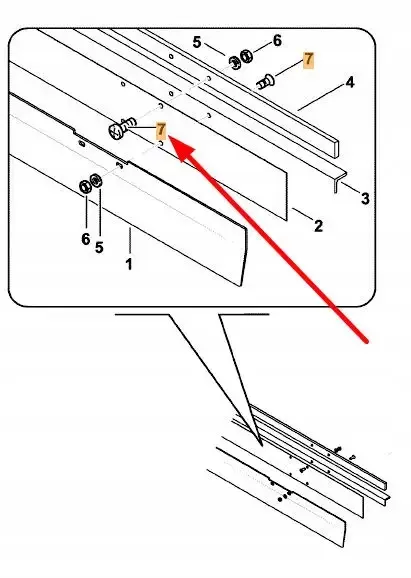 5
6
7
4
7
3
2
6
5
1