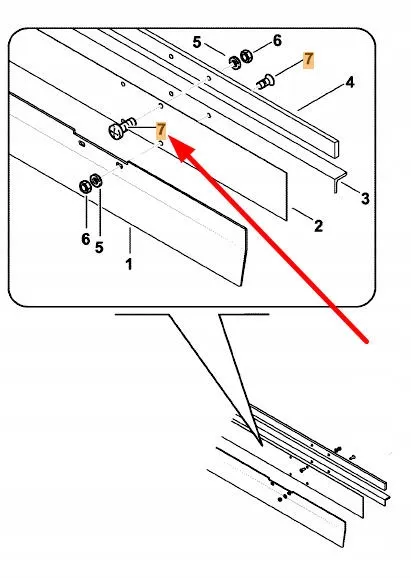 5
6
7
4
7
3
2
6
5
1